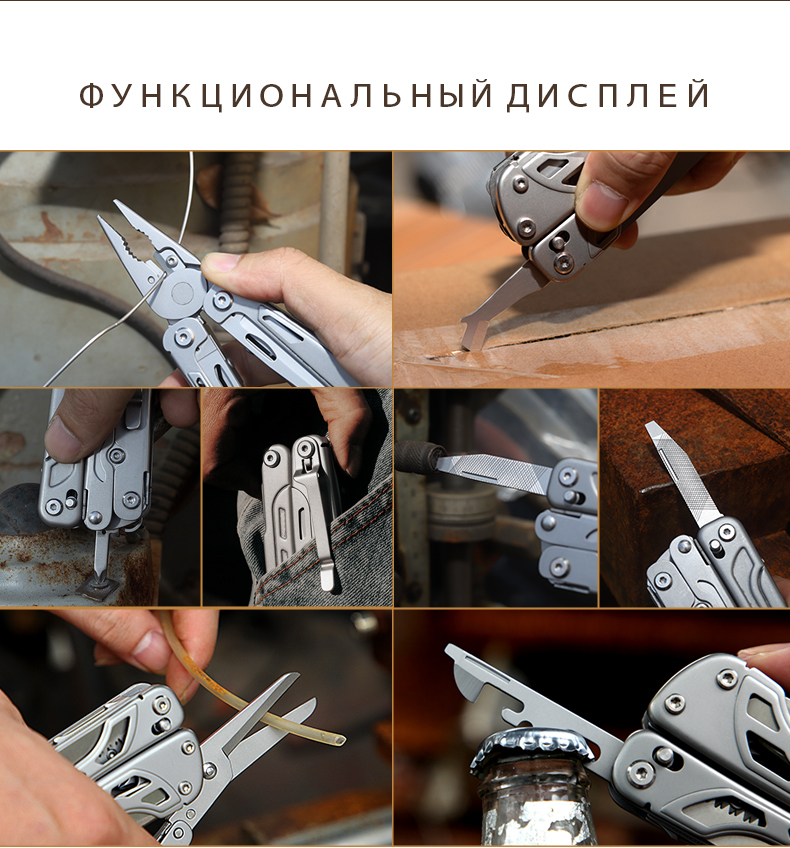 ФУНКЦИОНАЛЬНЫЙ ДИСПЛЕЙ